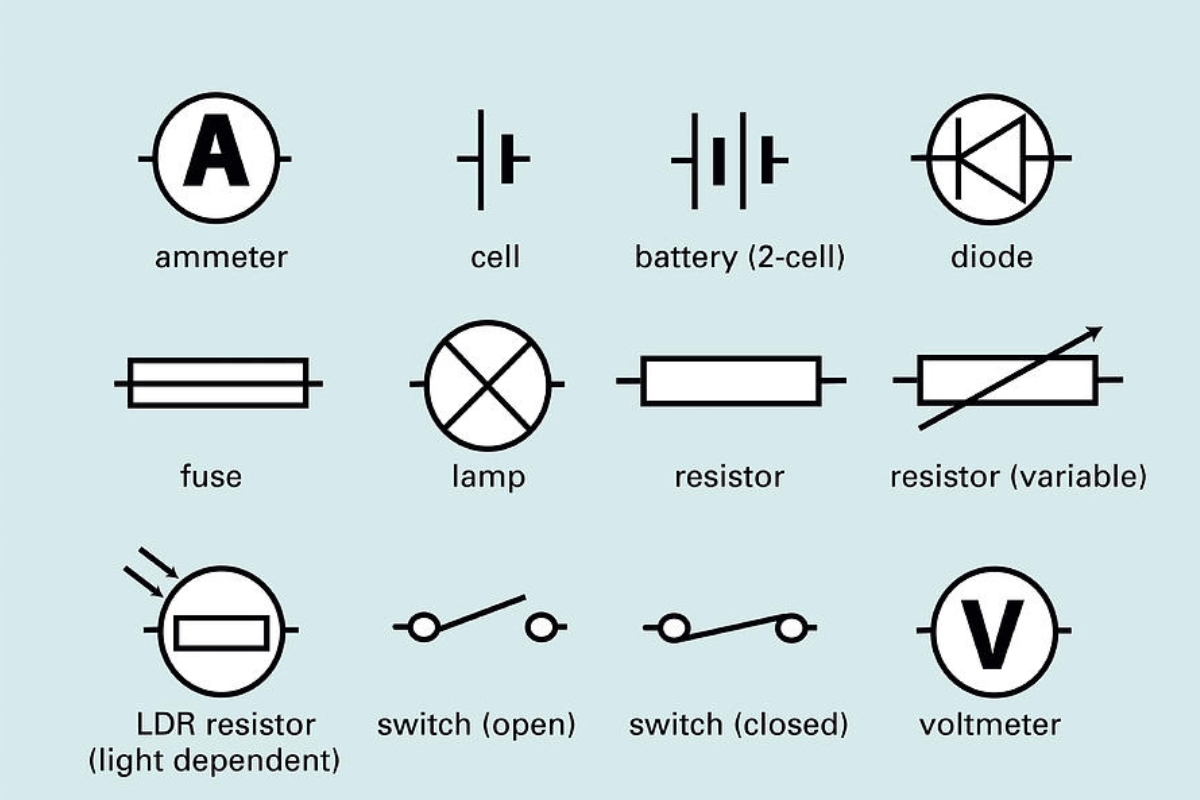 A
ammeter

cell

battery (2-cell)

diode

fuse

lamp

resistor

resistor (variable)

LDR resistor (light dependent)

switch (open)

switch (closed)

V
voltmeter