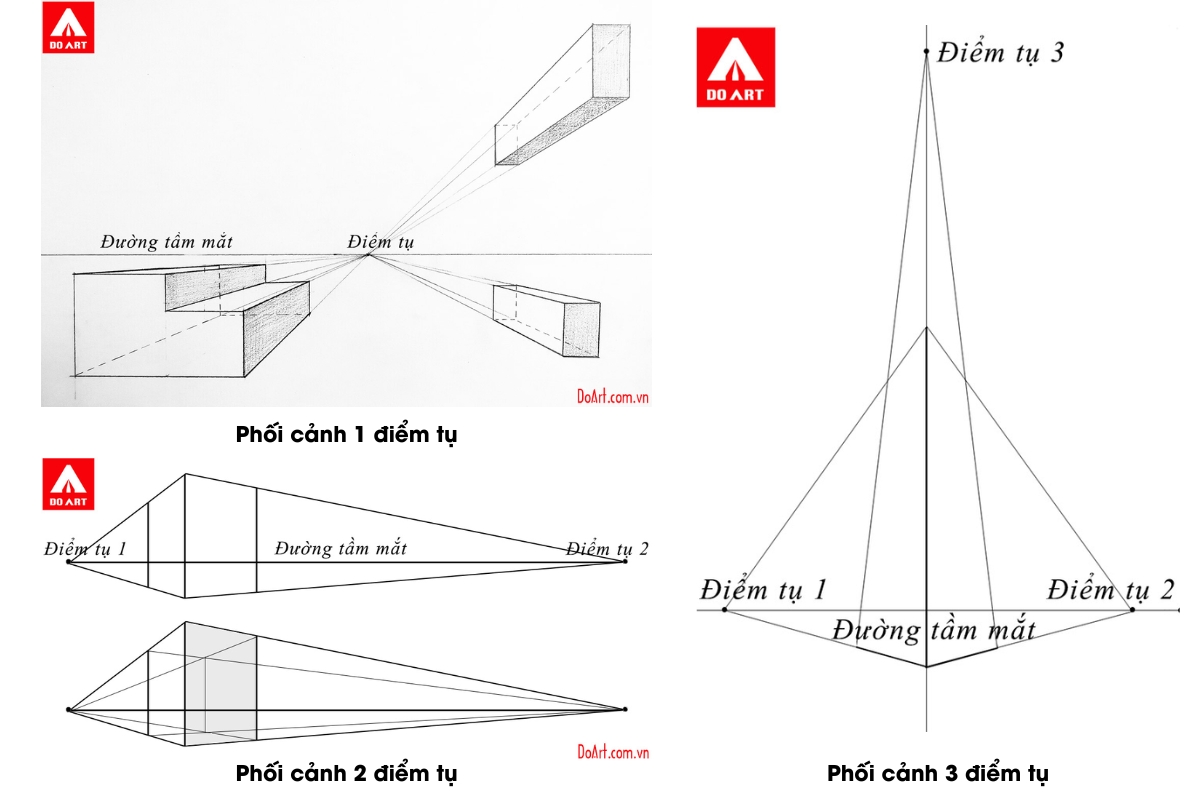 DO ART

Đường tầm mắt

Điểm tụ

DoArt.com.vn

Phối cảnh 1 điểm tụ

DO ART

Điểm tụ 1

Đường tầm mắt

Điểm tụ 2

DoArt.com.vn

Phối cảnh 2 điểm tụ

DO ART

Điểm tụ 3

Điểm tụ 1

Điểm tụ 2

Đường tầm mắt

Phối cảnh 3 điểm tụ